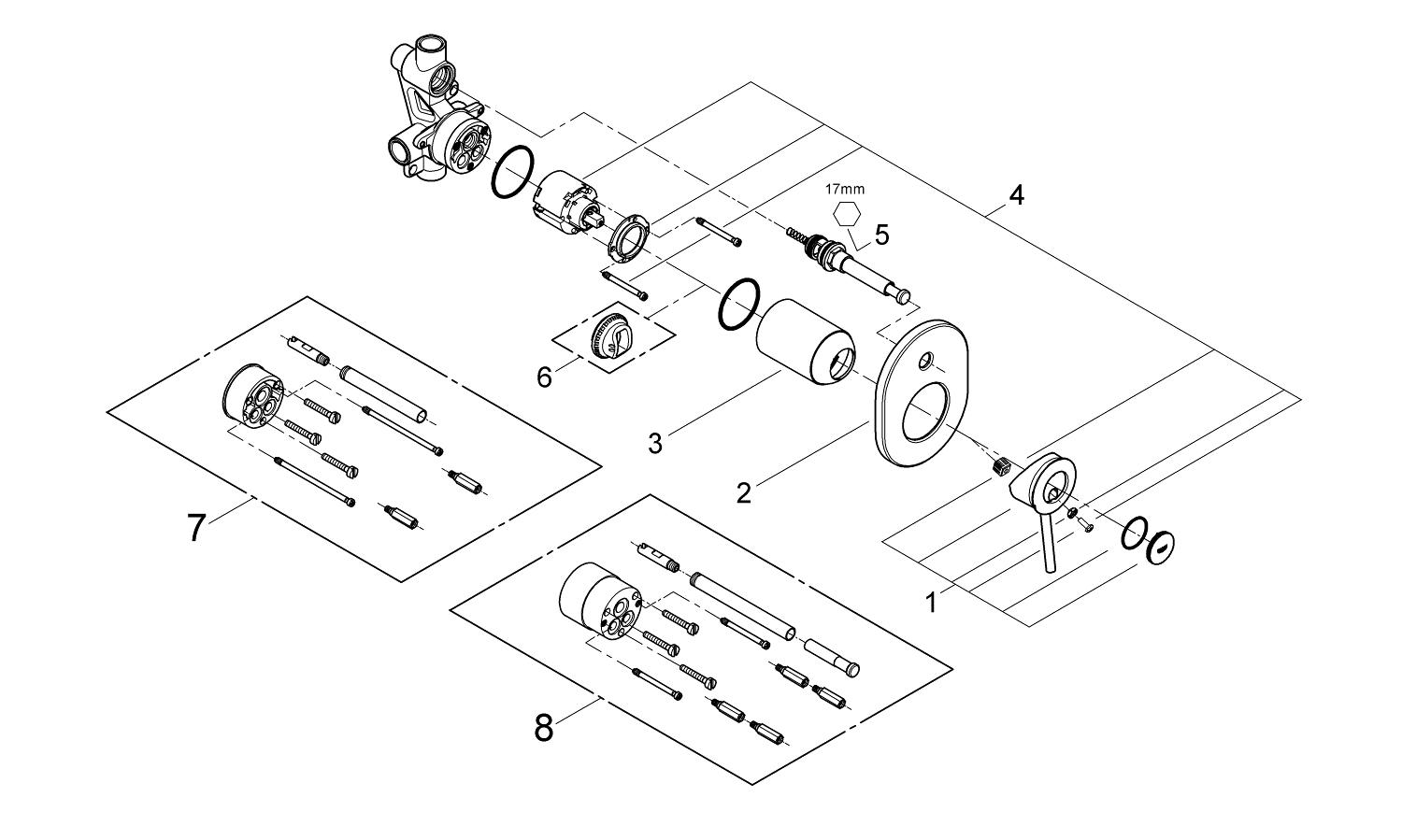 17mm
4
5
6
3
2
7
1
8