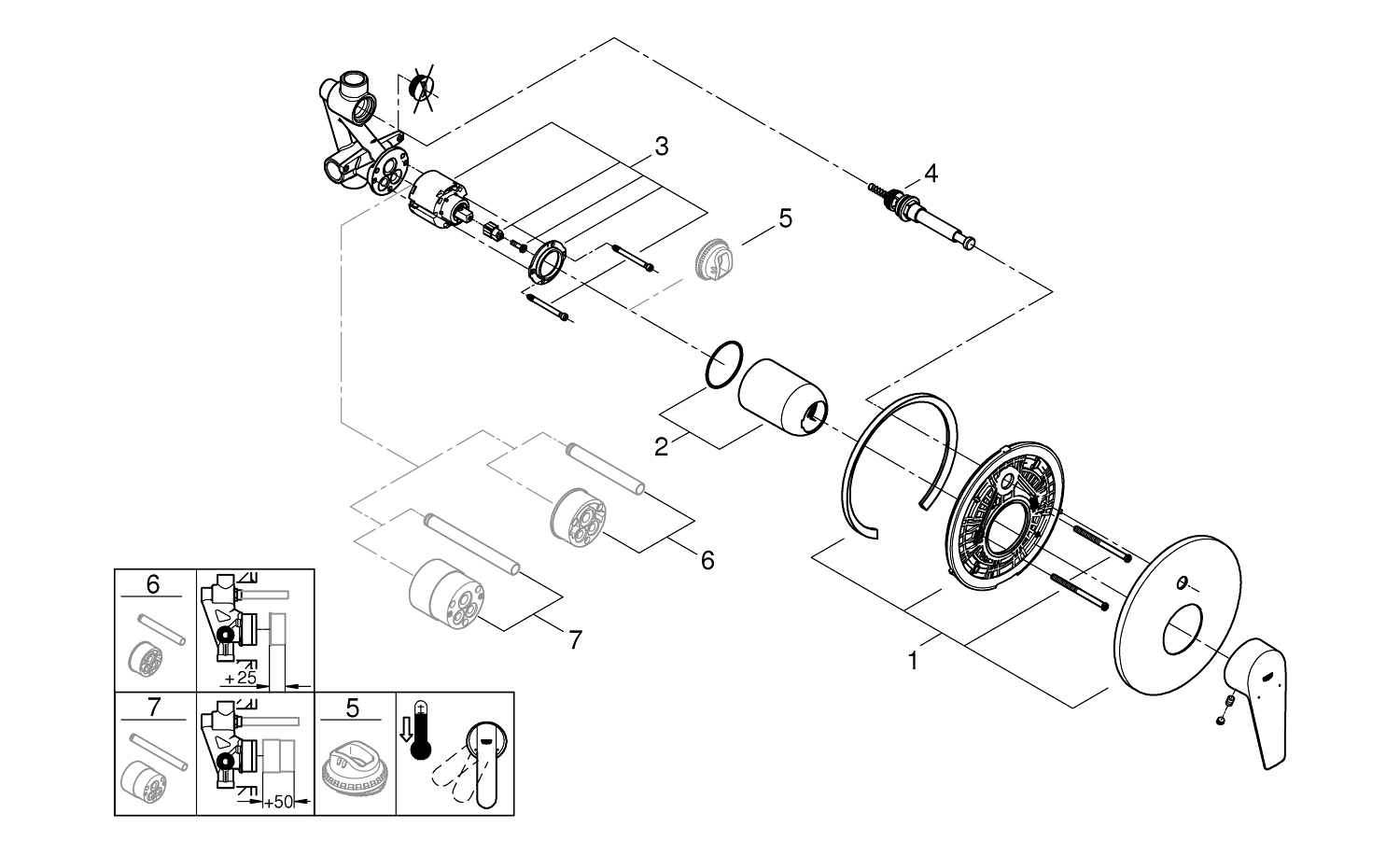 3
4
5
2
6
7
1
6
+25
7
+50
5